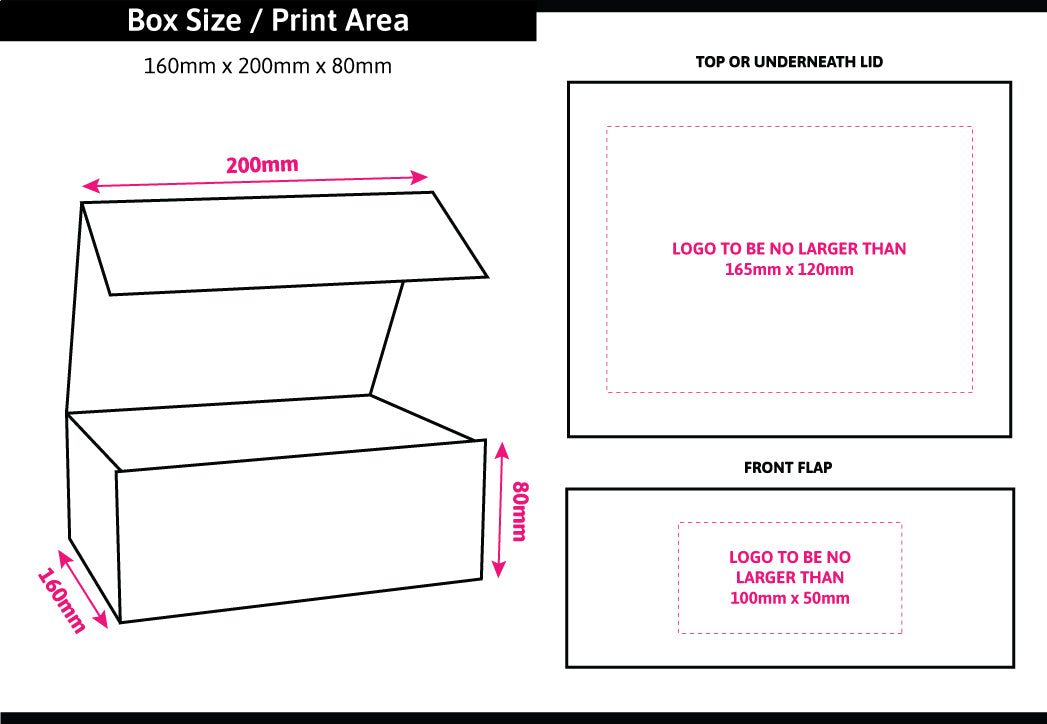 Box Size / Print Area

160mm x 200mm x 80mm

200mm

80mm

160mm

TOP OR UNDERNEATH LID

LOGO TO BE NO LARGER THAN
165mm x 120mm

FRONT FLAP

LOGO TO BE NO LARGER THAN
100mm x 50mm